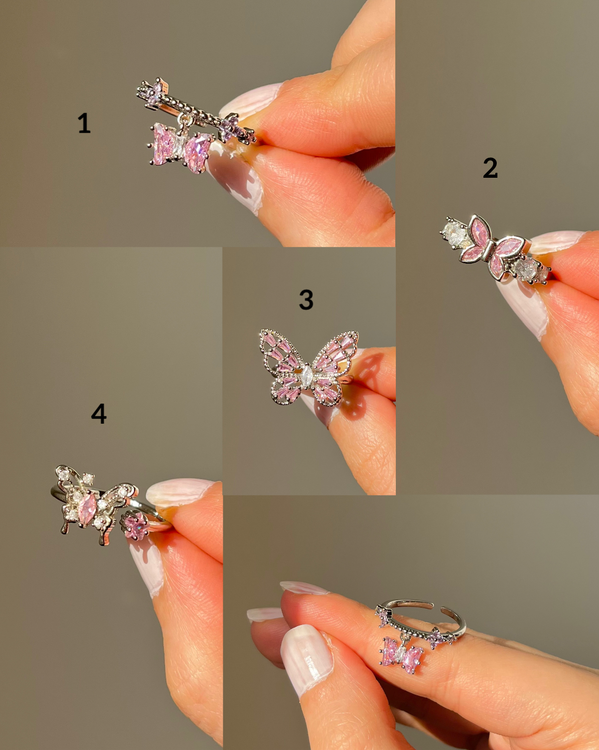 1

2

3

4